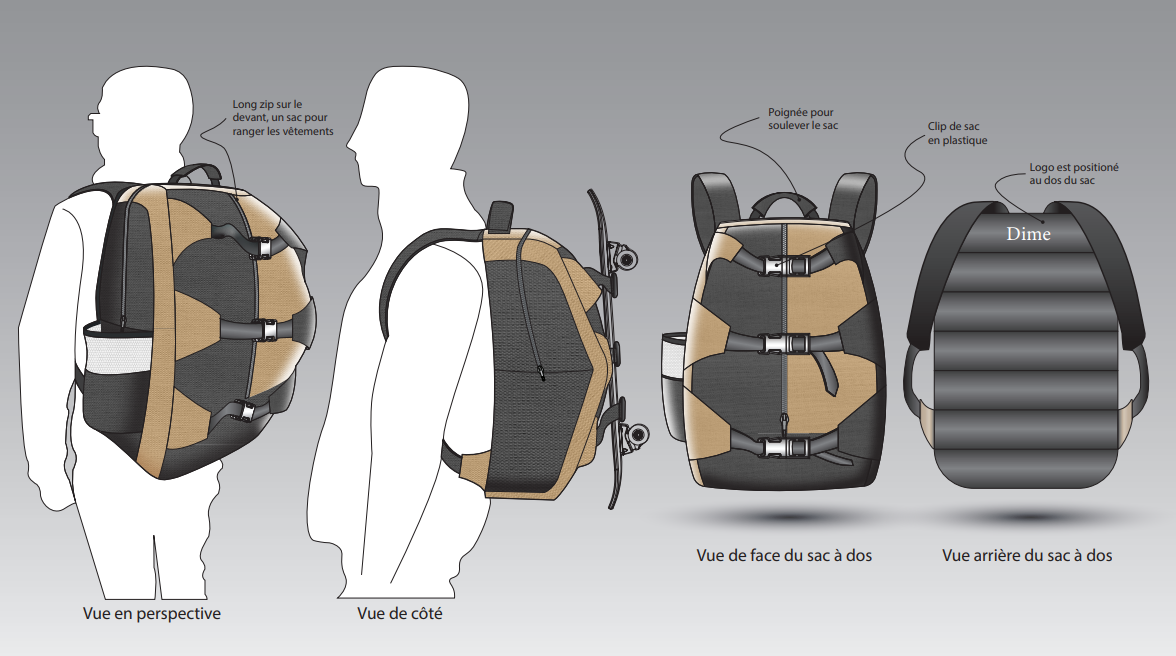 Long zip sur le devant, un sac pour ranger les vêtements

Poignée pour soulever le sac

Clip de sac en plastique

Logo est positioné au dos du sac

Dime

Vue en perspective

Vue de côté

Vue de face du sac à dos

Vue arrière du sac à dos